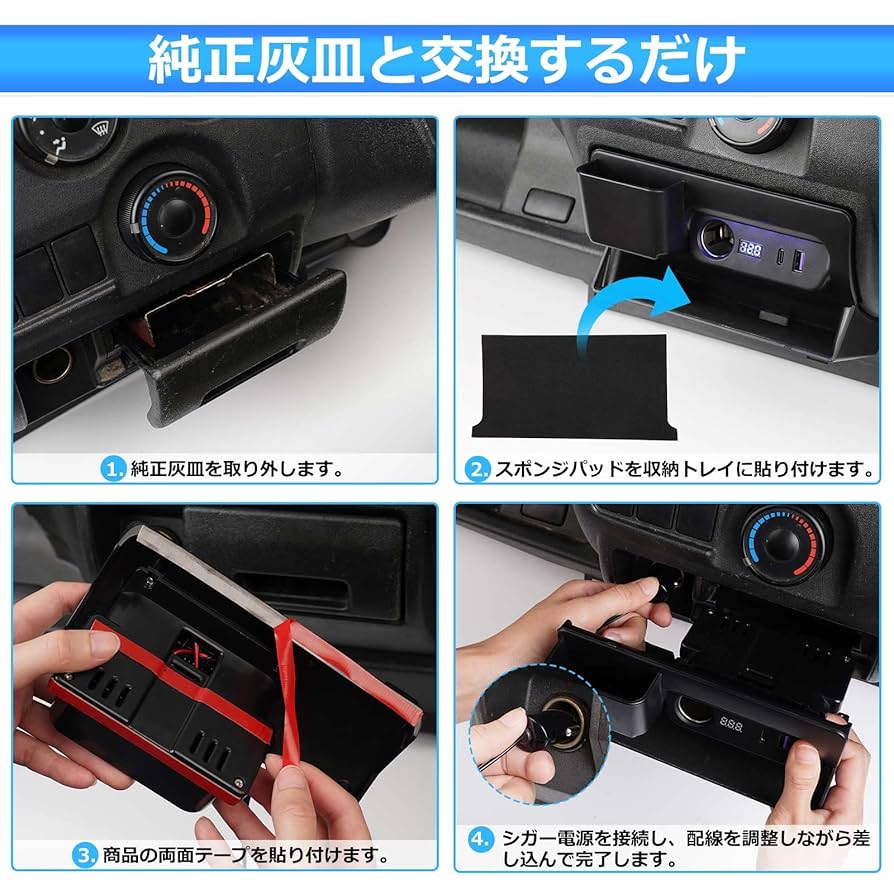 純正灰皿と交換するだけ

1. 純正灰皿を取り外します。

2. スポンジパッドを収納トレイに貼り付けます。

3. 商品の両面テープを貼り付けます。

4. シガー電源を接続し、配線を調整しながら差し込んで完了します。